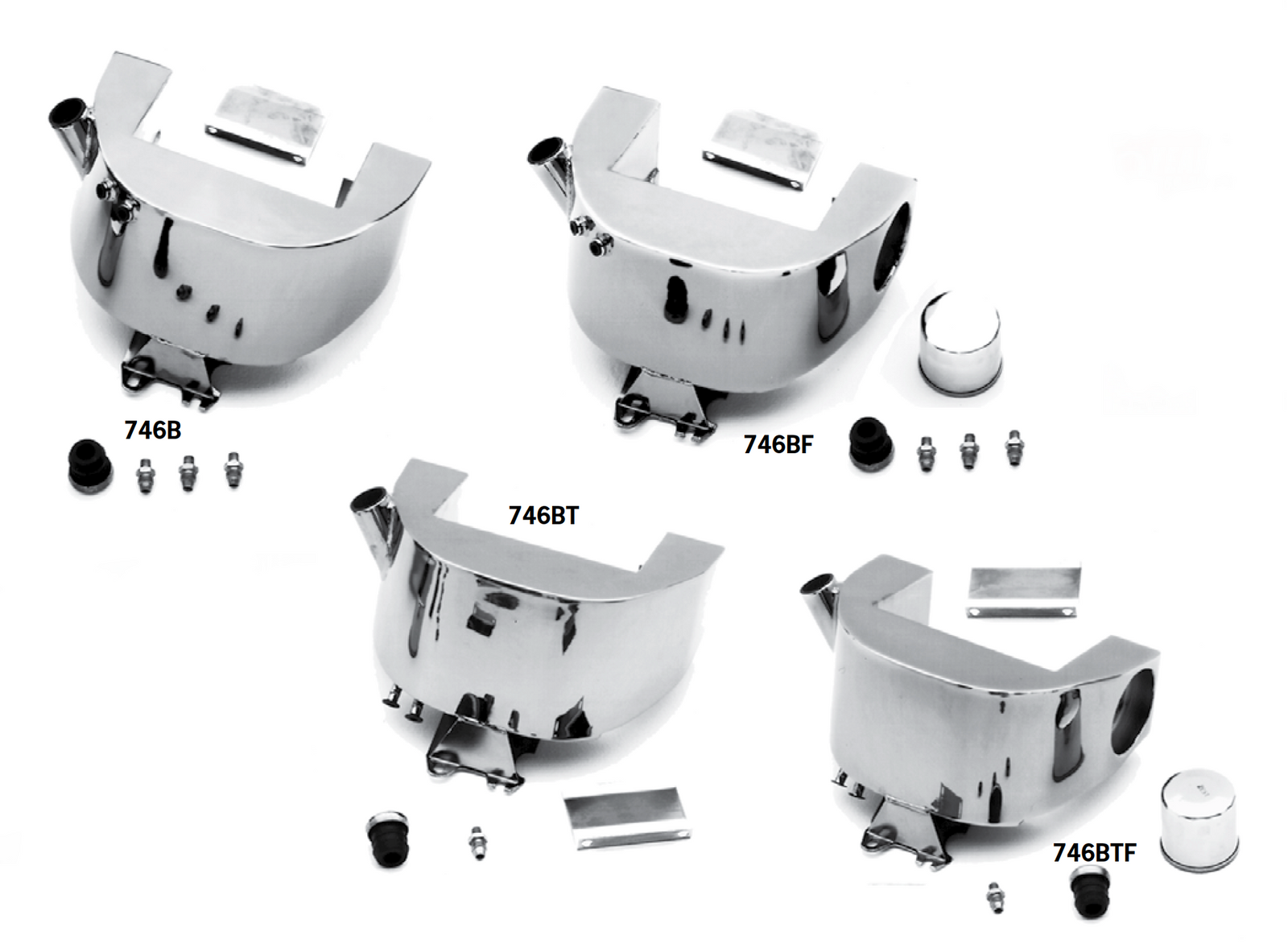 746B

746BF

746BT

746BTF